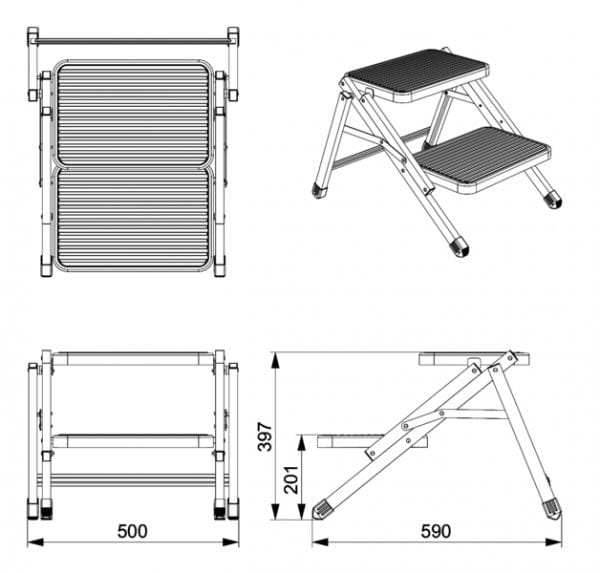 397
201
500
590