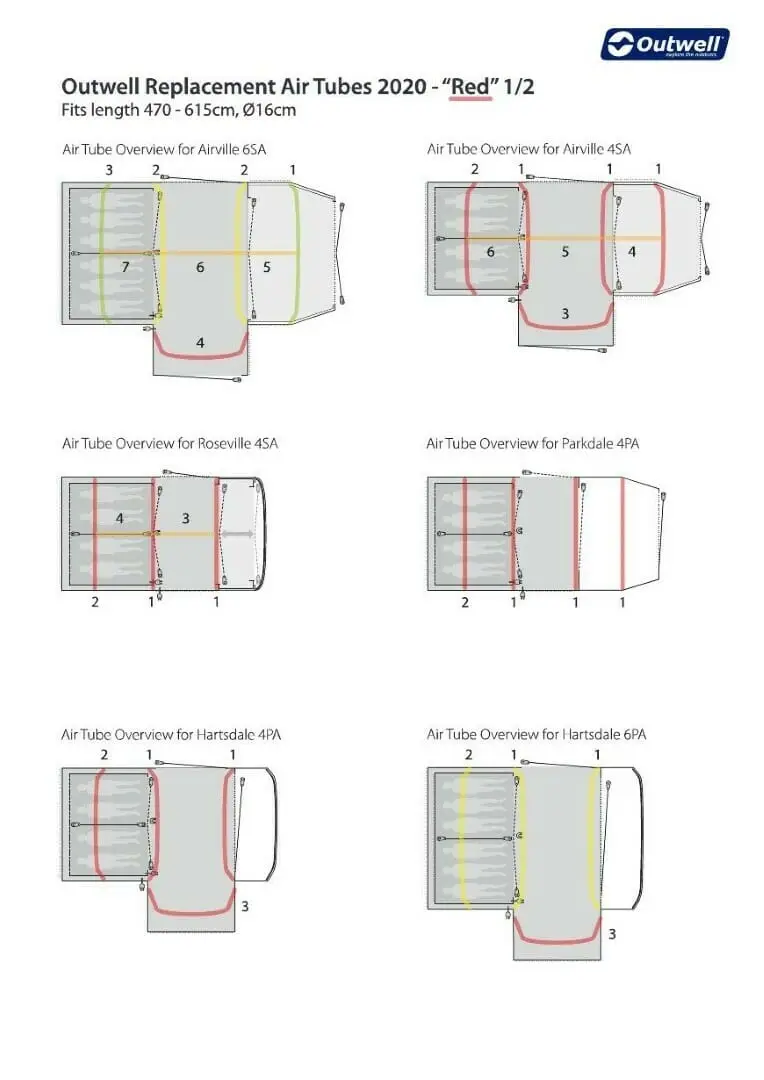 Outwell
explore the outdoors

Outwell Replacement Air Tubes 2020 - "Red" 1/2
Fits length 470 - 615cm, Ø16cm

Air Tube Overview for Airville 6SA
3 2 2 1
7 6 5
4

Air Tube Overview for Airville 4SA
2 1 1 1
6 5 4
3

Air Tube Overview for Roseville 4SA
4 3
2 1 1

Air Tube Overview for Parkdale 4PA
2 1 1 1

Air Tube Overview for Hartsdale 4PA
2 1 1
3

Air Tube Overview for Hartsdale 6PA
2 1 1
3